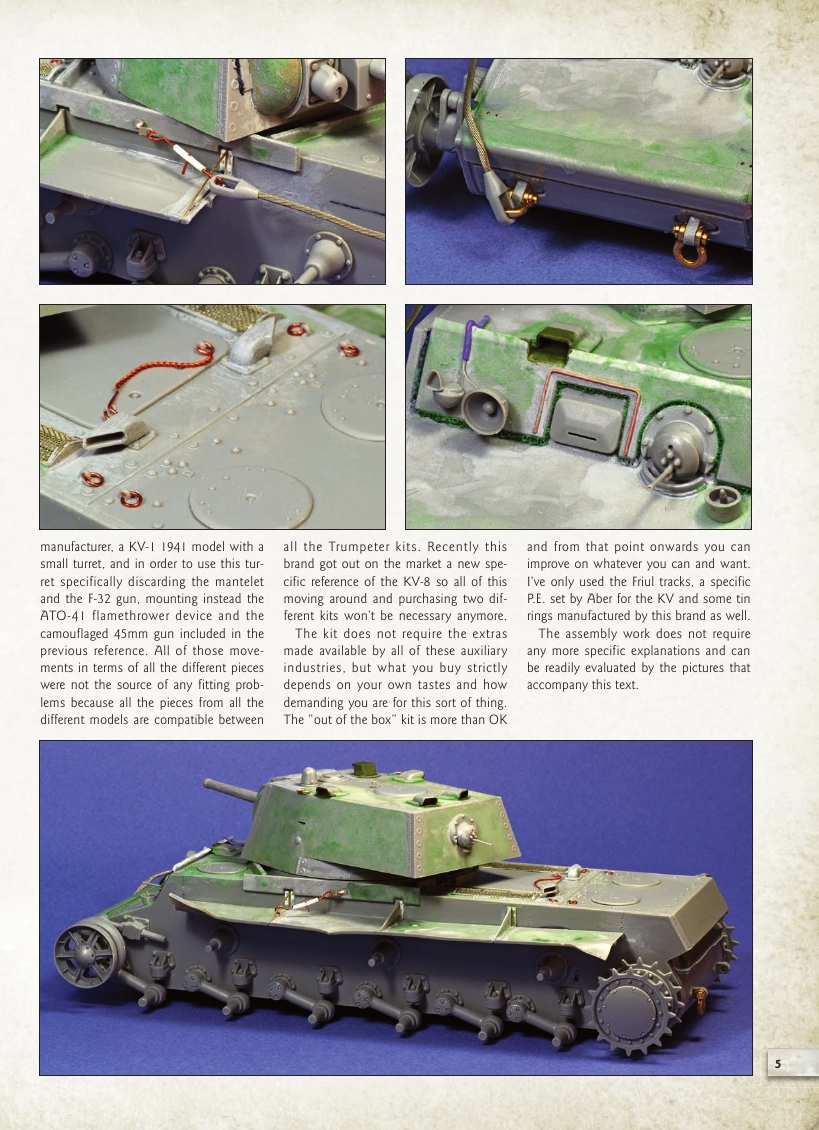 manufacturer, a KV-1 1941 model with a small turret, and in order to use this turret specifically discarding the mantelet and the F-32 gun, mounting instead the ATO-41 flamethrower device and the camouflaged 45mm gun included in the previous reference. All of those movements in terms of all the different pieces were not the source of any fitting problems because all the pieces from all the different models are compatible between all the Trumpeter kits. Recently this brand got out on the market a new specific reference of the KV-8 so all of this moving around and purchasing two different kits won't be necessary anymore.

The kit does not require the extras made available by all of these auxiliary industries, but what you buy strictly depends on your own tastes and how demanding you are for this sort of thing. The "out of the box" kit is more than OK and from that point onwards you can improve on whatever you can and want. I've only used the Friul tracks, a specific P.E. set by Aber for the KV and some tin rings manufactured by this brand as well.

The assembly work does not require any more specific explanations and can be readily evaluated by the pictures that accompany this text.

5